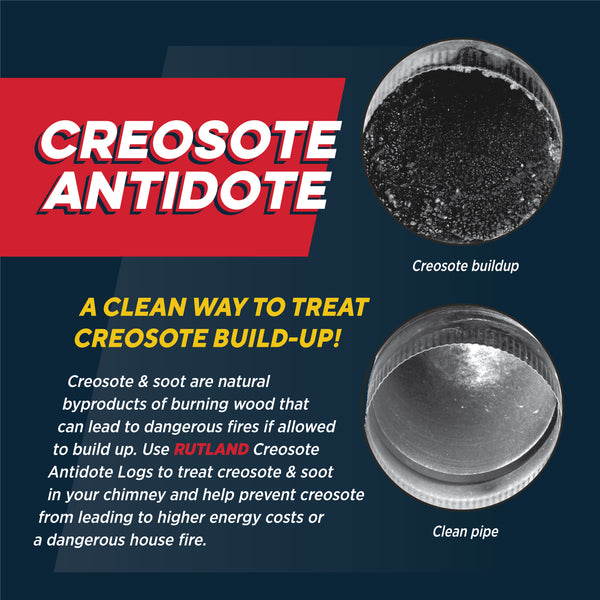 CREOSOTE ANTIDOTE

Creosote buildup

A CLEAN WAY TO TREAT CREOSOTE BUILD-UP!

Creosote & soot are natural byproducts of burning wood that can lead to dangerous fires if allowed to build up. Use RUTLAND Creosote Antidote Logs to treat creosote & soot in your chimney and help prevent creosote from leading to higher energy costs or a dangerous house fire.

Clean pipe